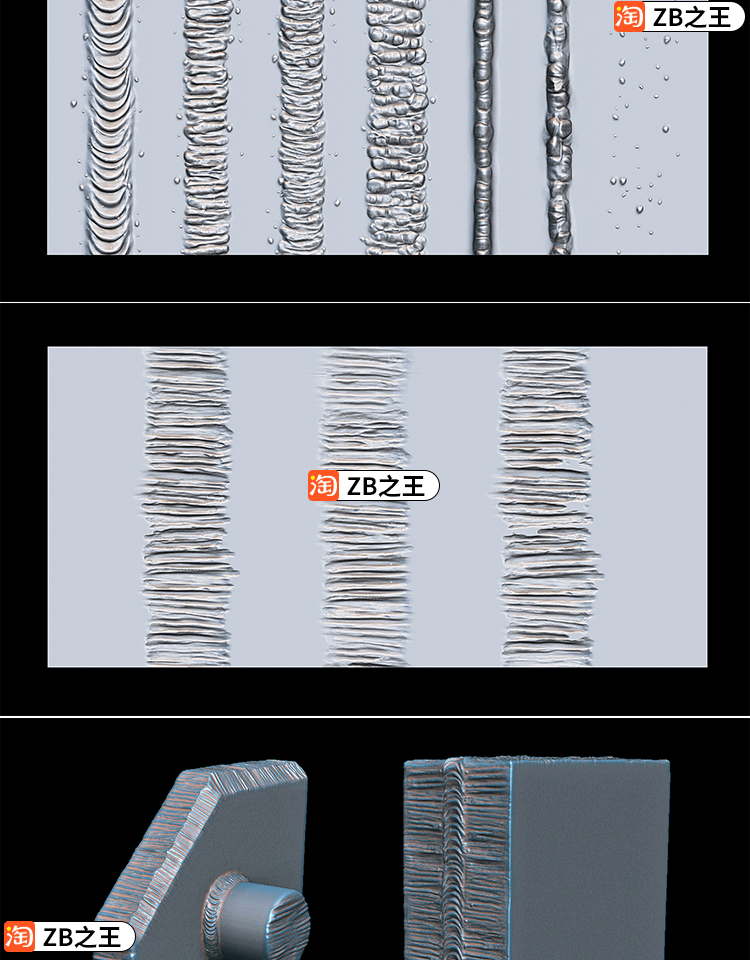 淘 ZB之王

淘 ZB之王

淘 ZB之王