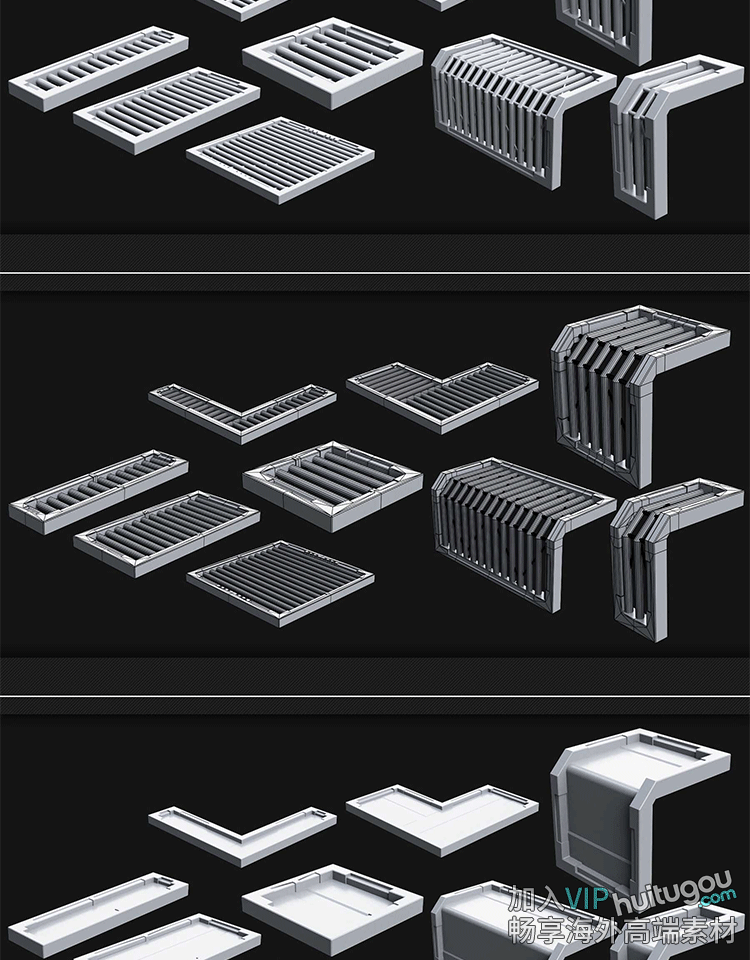 加入VIP huitugou .com
畅享海外高端素材