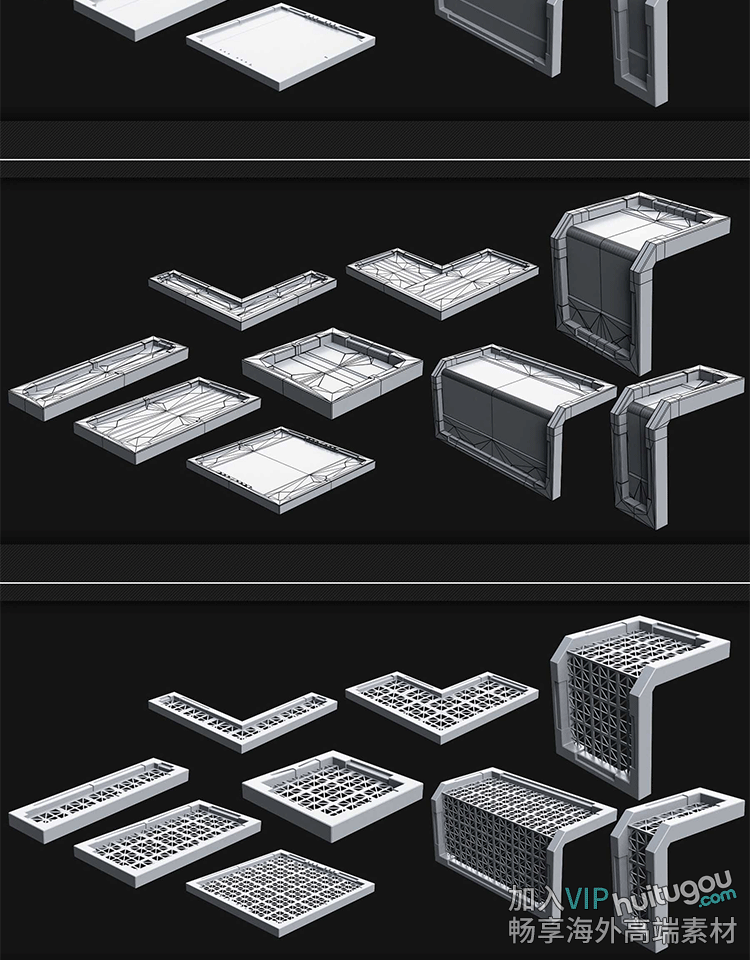 加入VIP huitugou.com
畅享海外高端素材