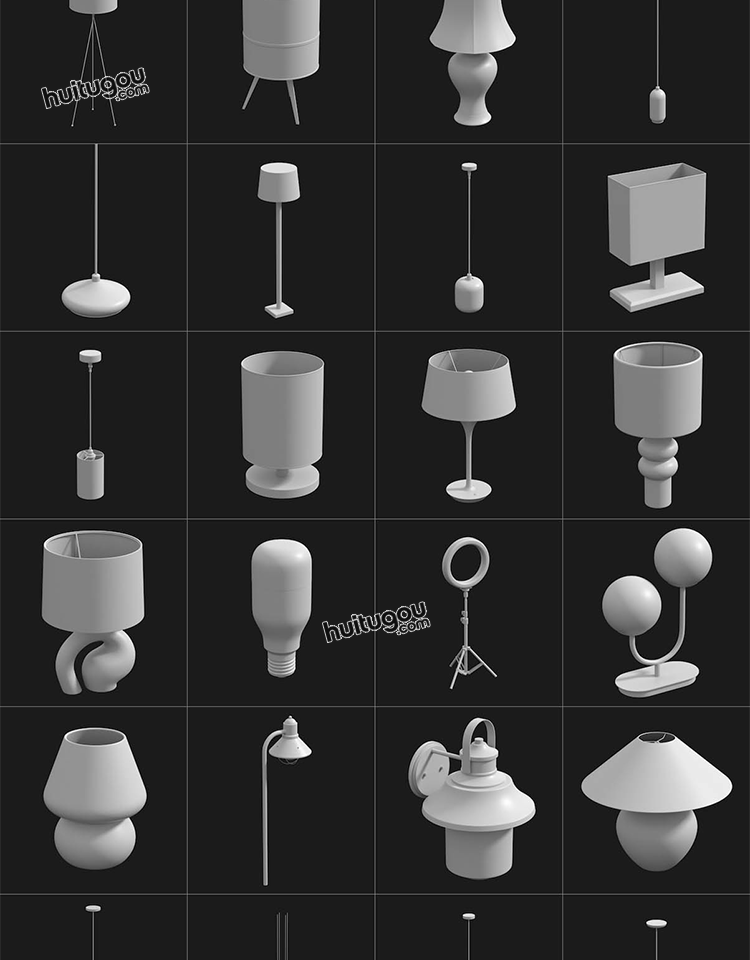 huitugou
.com

huitugou
.com