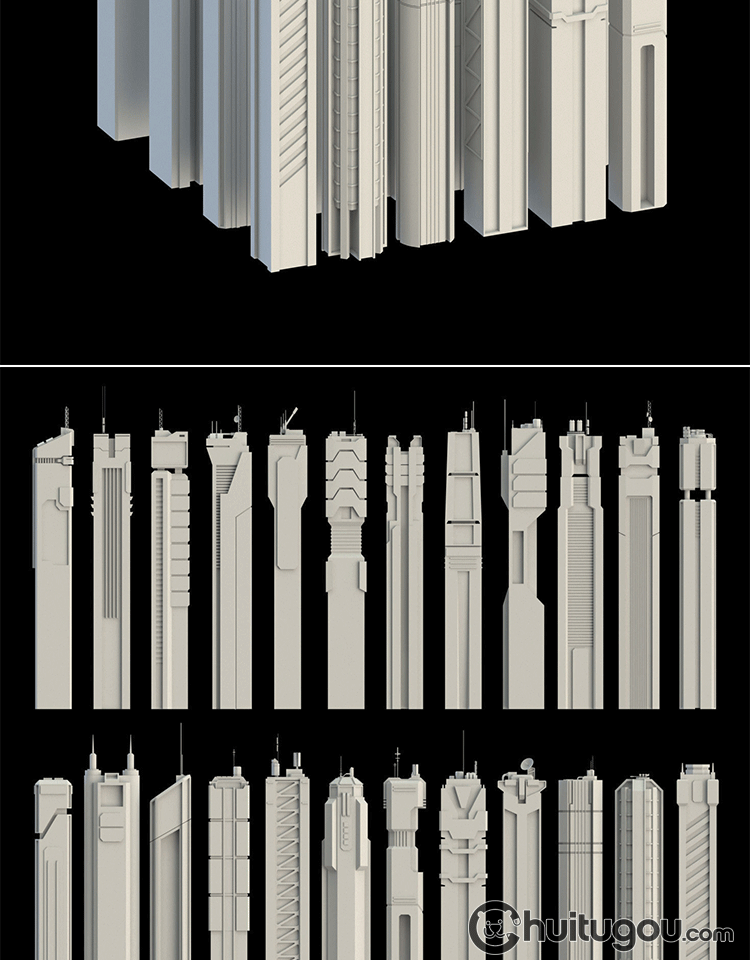 huitugou.com