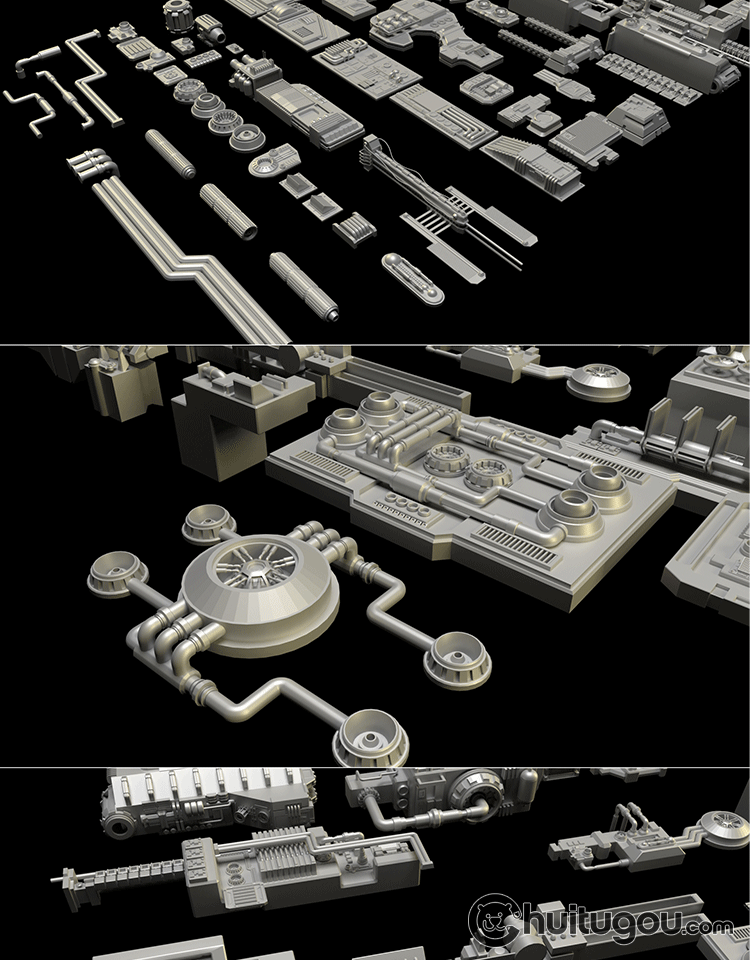 huitugou.com