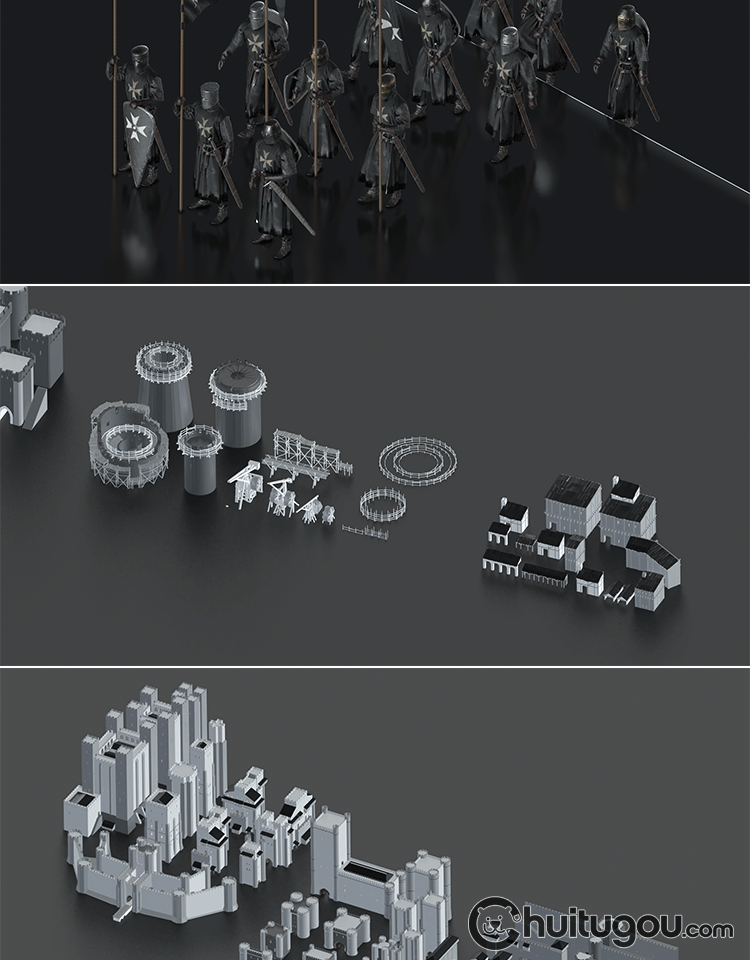 Chuitugou.com