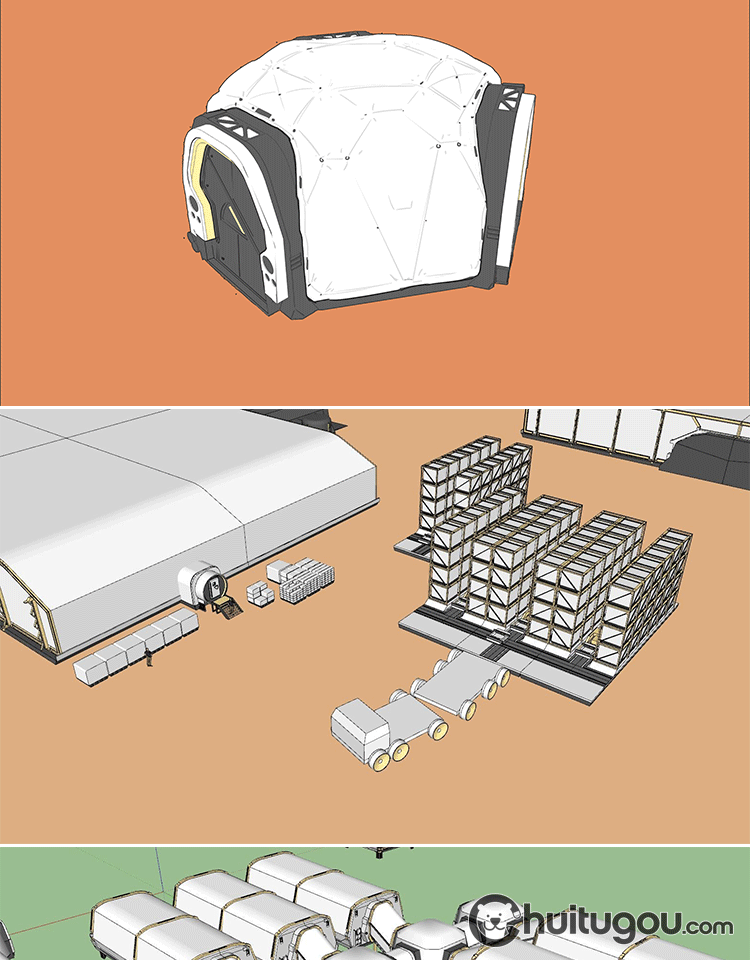 huitugou.com