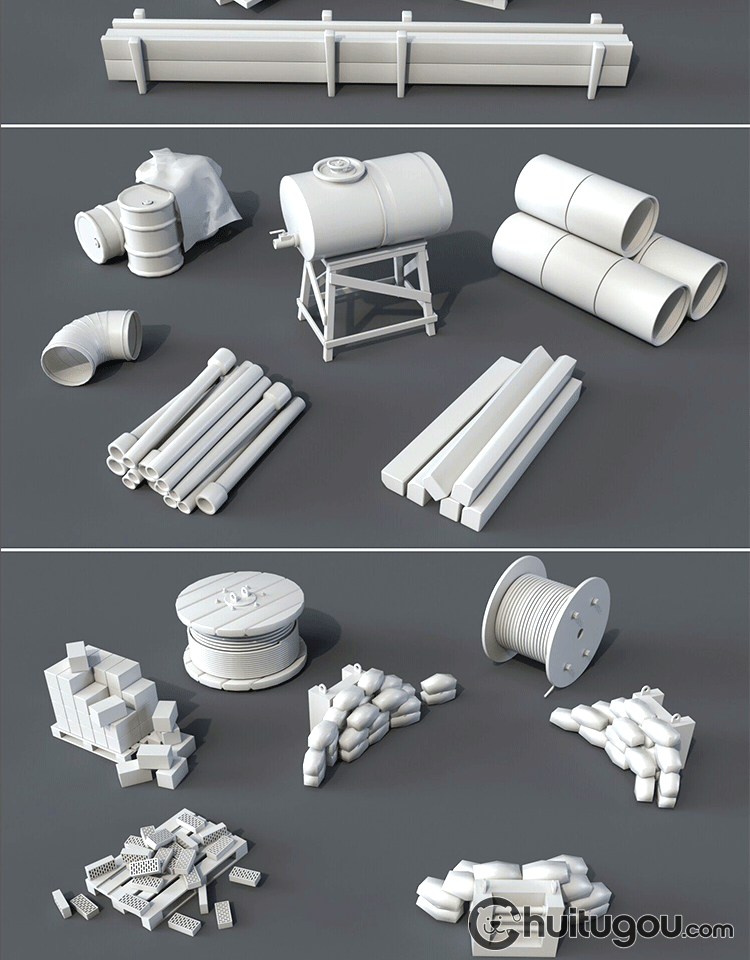 huitugou.com