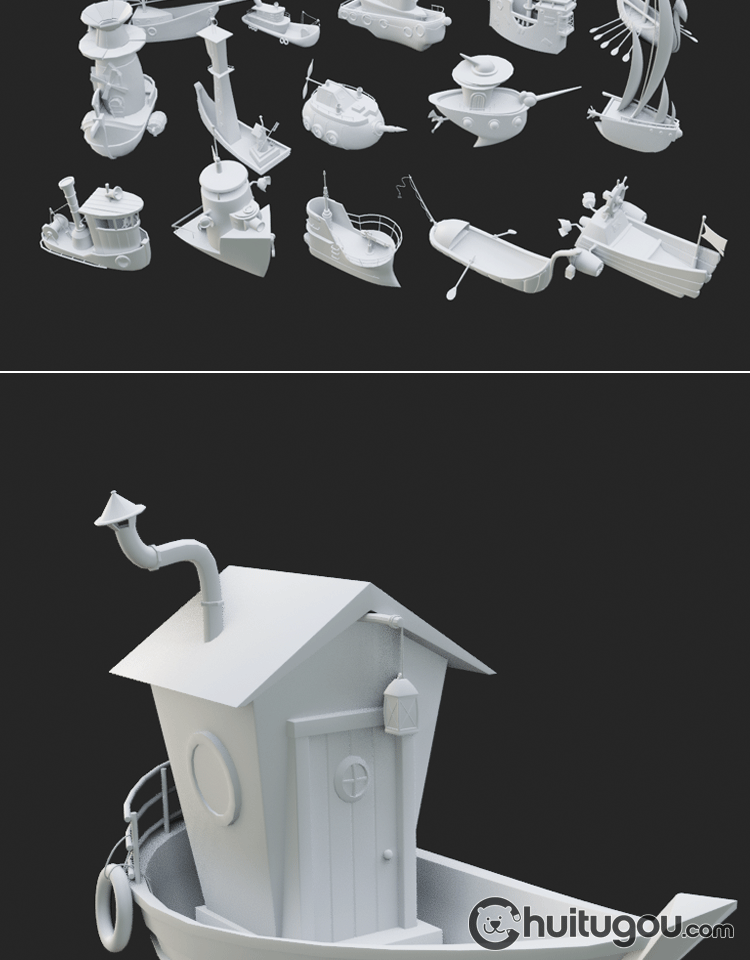 huitugou.com