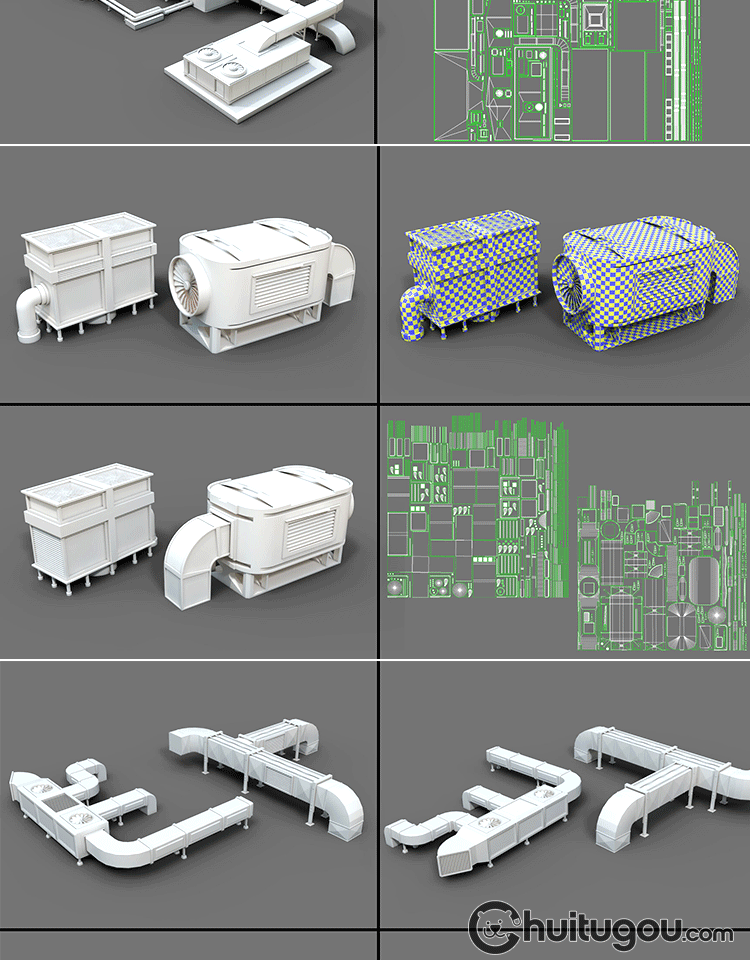 huitugou.com