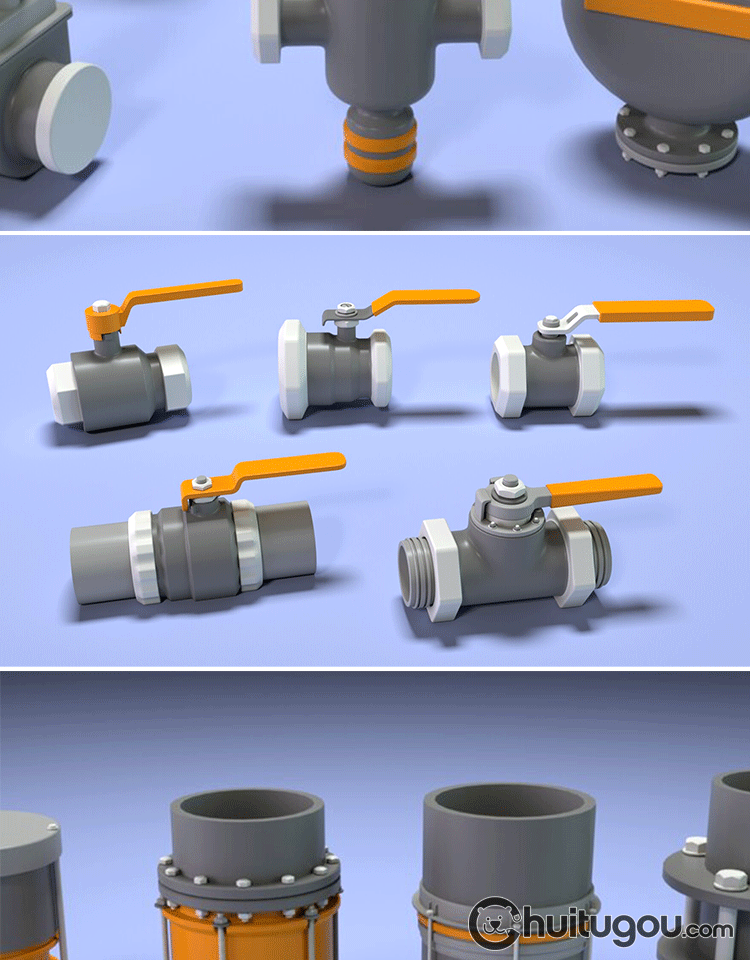 huitugou.com