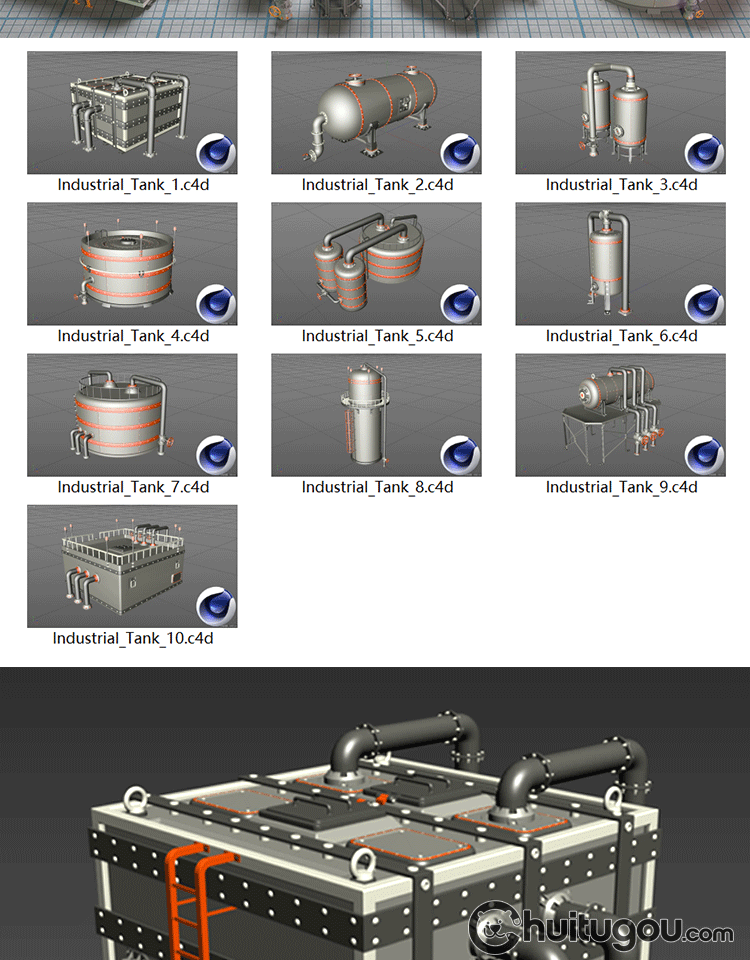 Industrial_Tank_1.c4d

Industrial_Tank_2.c4d

Industrial_Tank_3.c4d

Industrial_Tank_4.c4d

Industrial_Tank_5.c4d

Industrial_Tank_6.c4d

Industrial_Tank_7.c4d

Industrial_Tank_8.c4d

Industrial_Tank_9.c4d

Industrial_Tank_10.c4d

huitugou.com