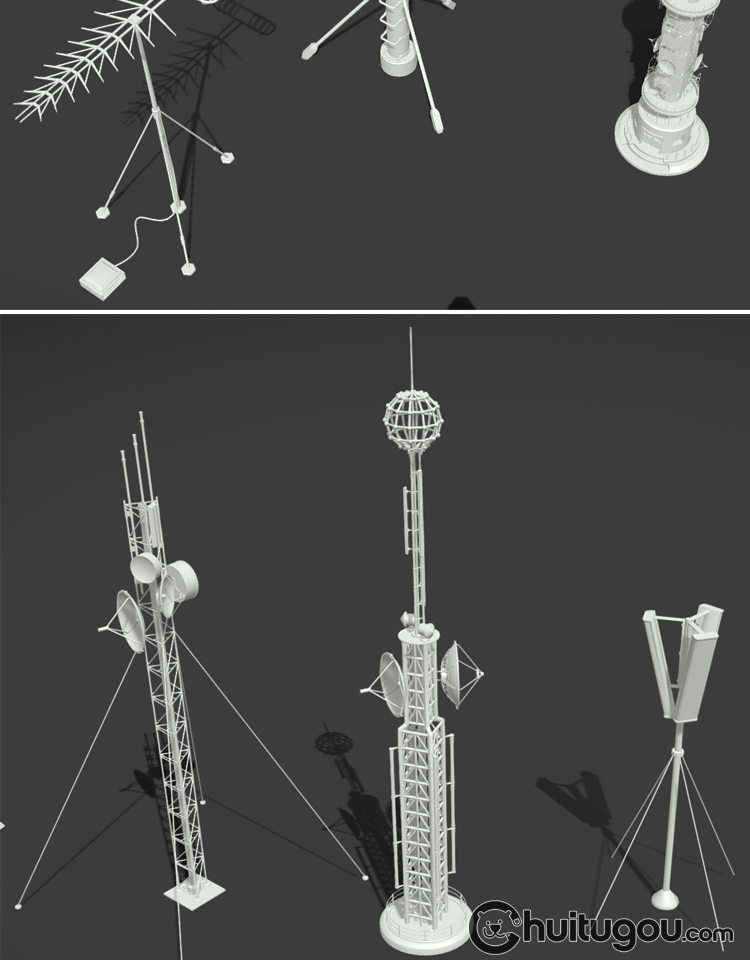 huitugou.com