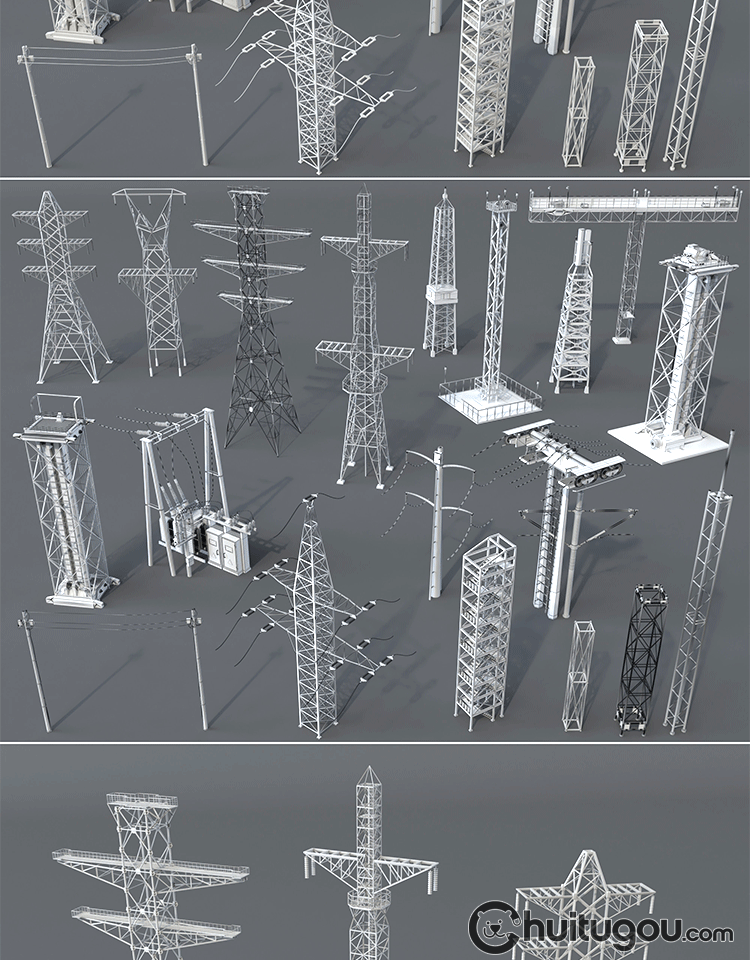 Chuitugou.com